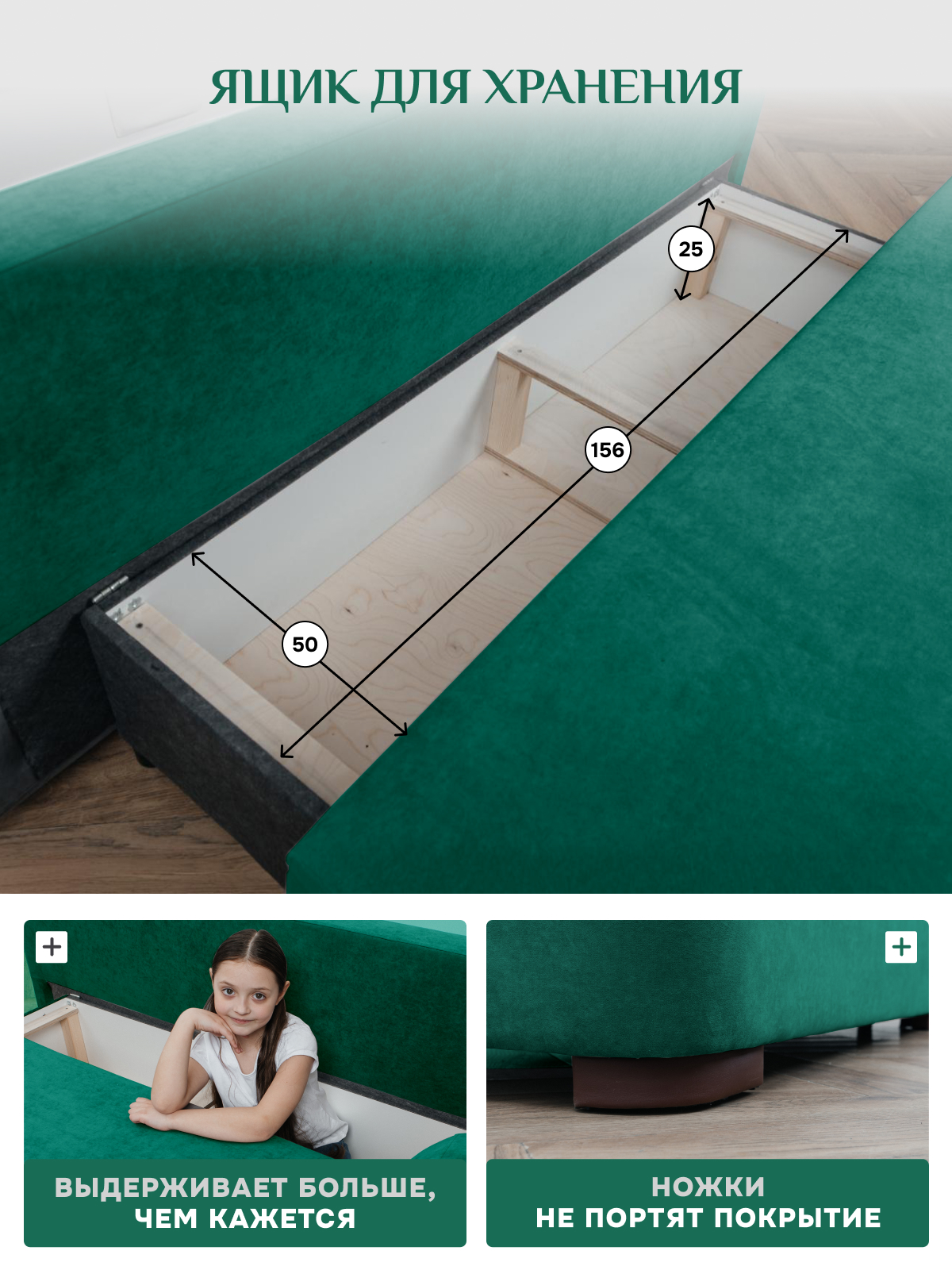 ЯЩИК ДЛЯ ХРАНЕНИЯ

25

156

50

+

ВЫДЕРЖИВАЕТ БОЛЬШЕ, ЧЕМ КАЖЕТСЯ

+

НОЖКИ
НЕ ПОРТЯТ ПОКРЫТИЕ